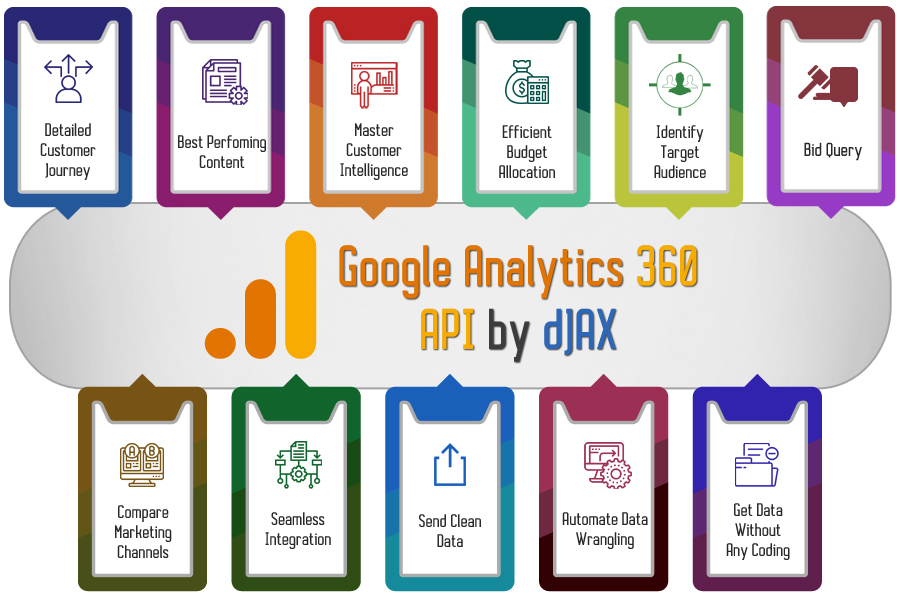 Detailed Customer Journey

Best Perfoming Content

Master Customer Intelligence

Efficient Budget Allocation

Identify Target Audience

Bid Query

Google Analytics 360 API by dJAX

Compare Marketing Channels

Seamless Integration

Send Clean Data

Automate Data Wrangling

Get Data Without Any Coding